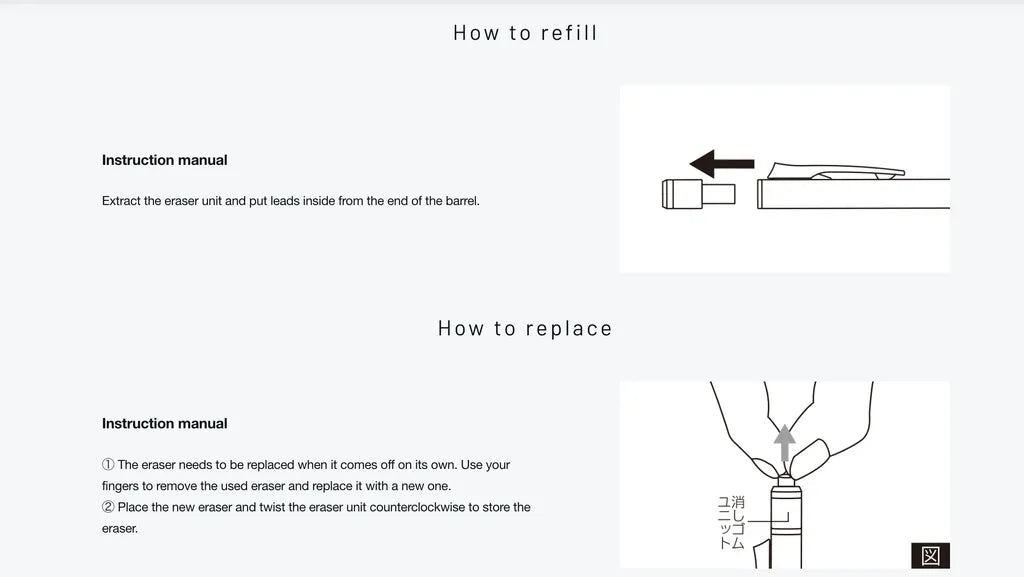 How to refill

Instruction manual

Extract the eraser unit and put leads inside from the end of the barrel.

How to replace

Instruction manual

① The eraser needs to be replaced when it comes off on its own. Use your fingers to remove the used eraser and replace it with a new one.
② Place the new eraser and twist the eraser unit counterclockwise to store the eraser.

消しゴム
ユニット

図